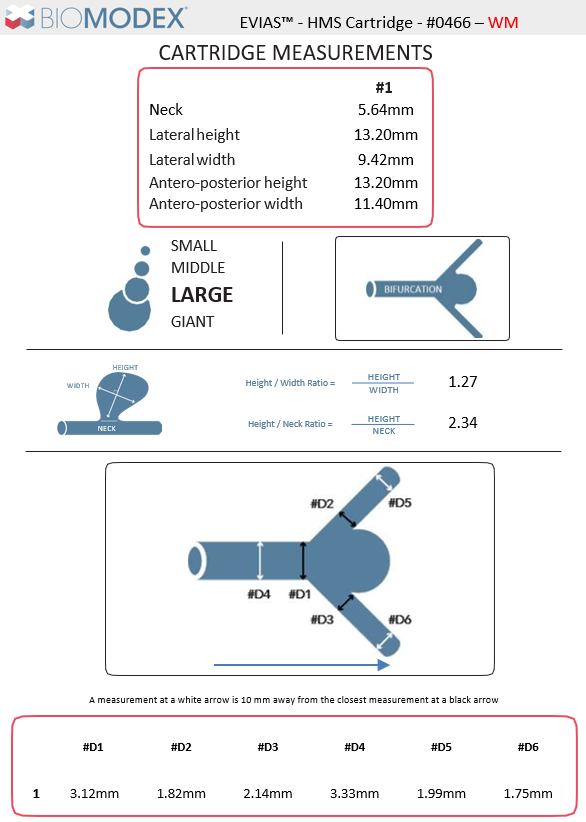 BIOMODEX

EVIAS™ - HMS Cartridge - #0466 – WM

CARTRIDGE MEASUREMENTS

| | #1 |
|---|---|
| Neck | 5.64mm |
| Lateral height | 13.20mm |
| Lateral width | 9.42mm |
| Antero-posterior height | 13.20mm |
| Antero-posterior width | 11.40mm |

SMALL
MIDDLE
LARGE
GIANT

BIFURCATION

HEIGHT
WIDTH
NECK

Height / Width Ratio = $\frac{HEIGHT}{WIDTH}$ 1.27

Height / Neck Ratio = $\frac{HEIGHT}{NECK}$ 2.34

#D2
#D5
#D4
#D1
#D3
#D6

A measurement at a white arrow is 10 mm away from the closest measurement at a black arrow

| | #D1 | #D2 | #D3 | #D4 | #D5 | #D6 |
|---|---|---|---|---|---|---|
| 1 | 3.12mm | 1.82mm | 2.14mm | 3.33mm | 1.99mm | 1.75mm |